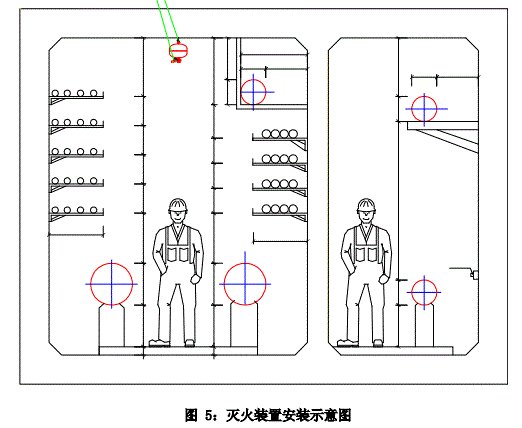 图 5：灭火装置安装示意图